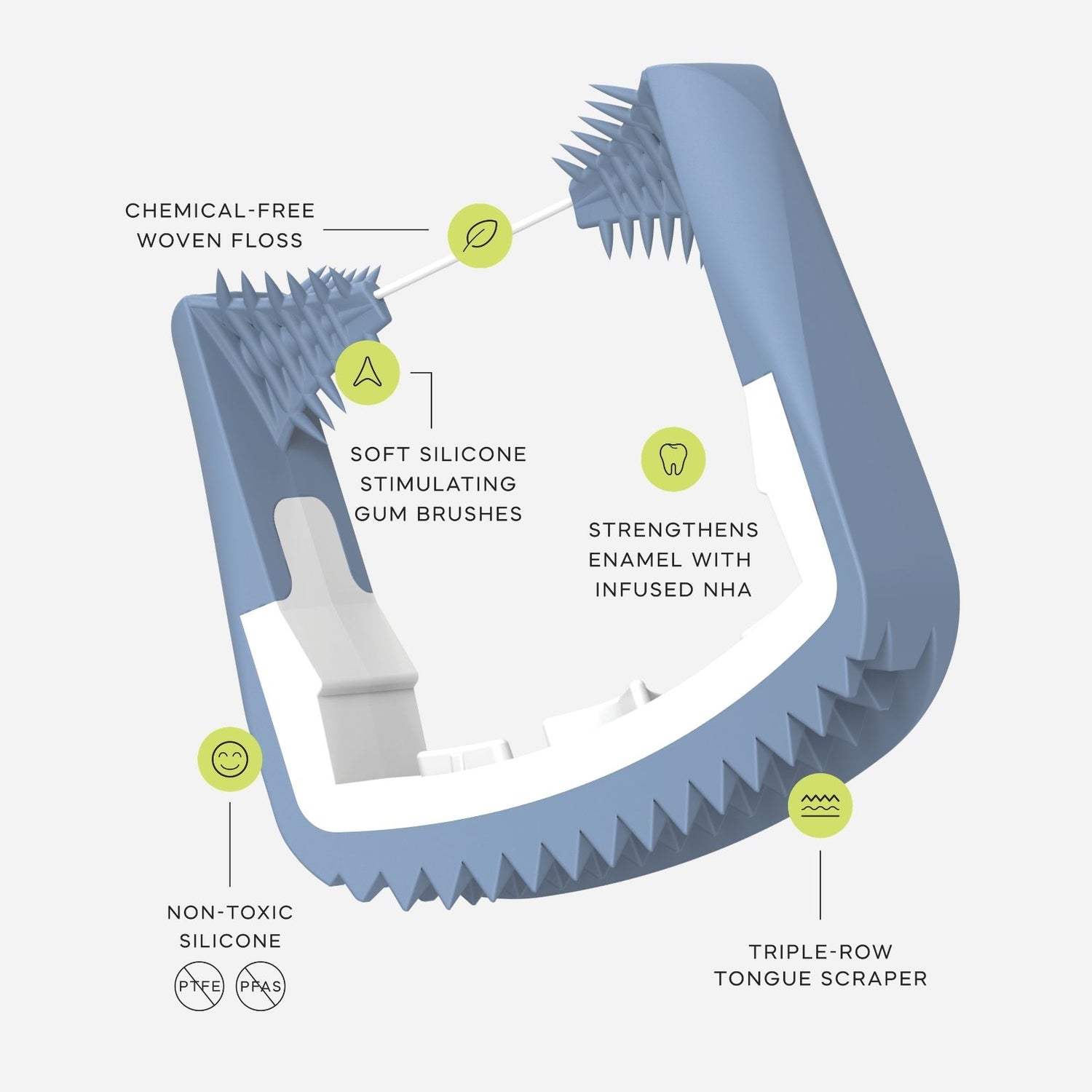 CHEMICAL-FREE WOVEN FLOSS

SOFT SILICONE STIMULATING GUM BRUSHES

STRENGTHENS ENAMEL WITH INFUSED NHA

NON-TOXIC SILICONE

PTFE PFAS

TRIPLE-ROW TONGUE SCRAPER