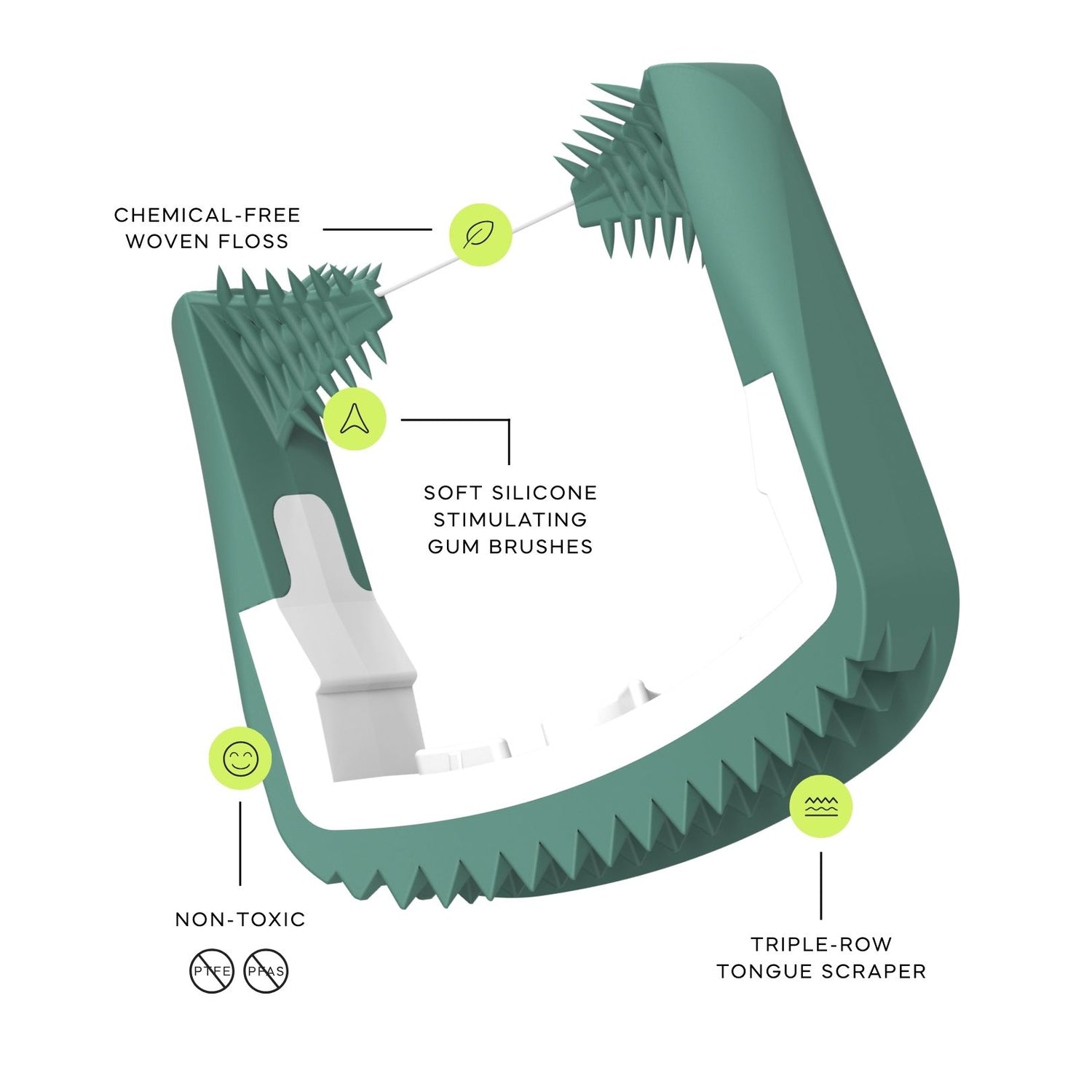 CHEMICAL-FREE
WOVEN FLOSS

SOFT SILICONE
STIMULATING
GUM BRUSHES

NON-TOXIC

PTFE PFAS

TRIPLE-ROW
TONGUE SCRAPER