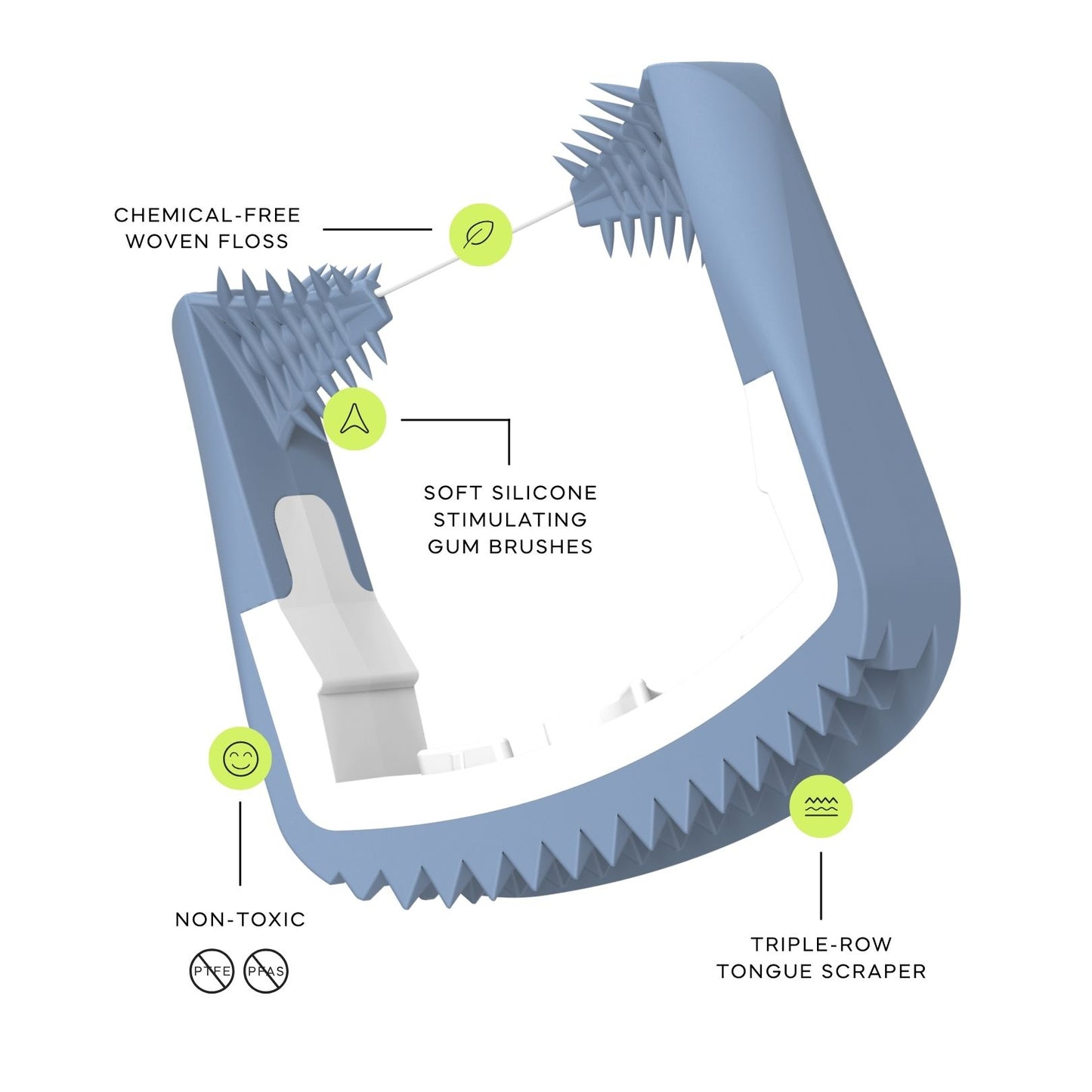 CHEMICAL-FREE
WOVEN FLOSS

SOFT SILICONE
STIMULATING
GUM BRUSHES

NON-TOXIC

PTFE PFAS

TRIPLE-ROW
TONGUE SCRAPER